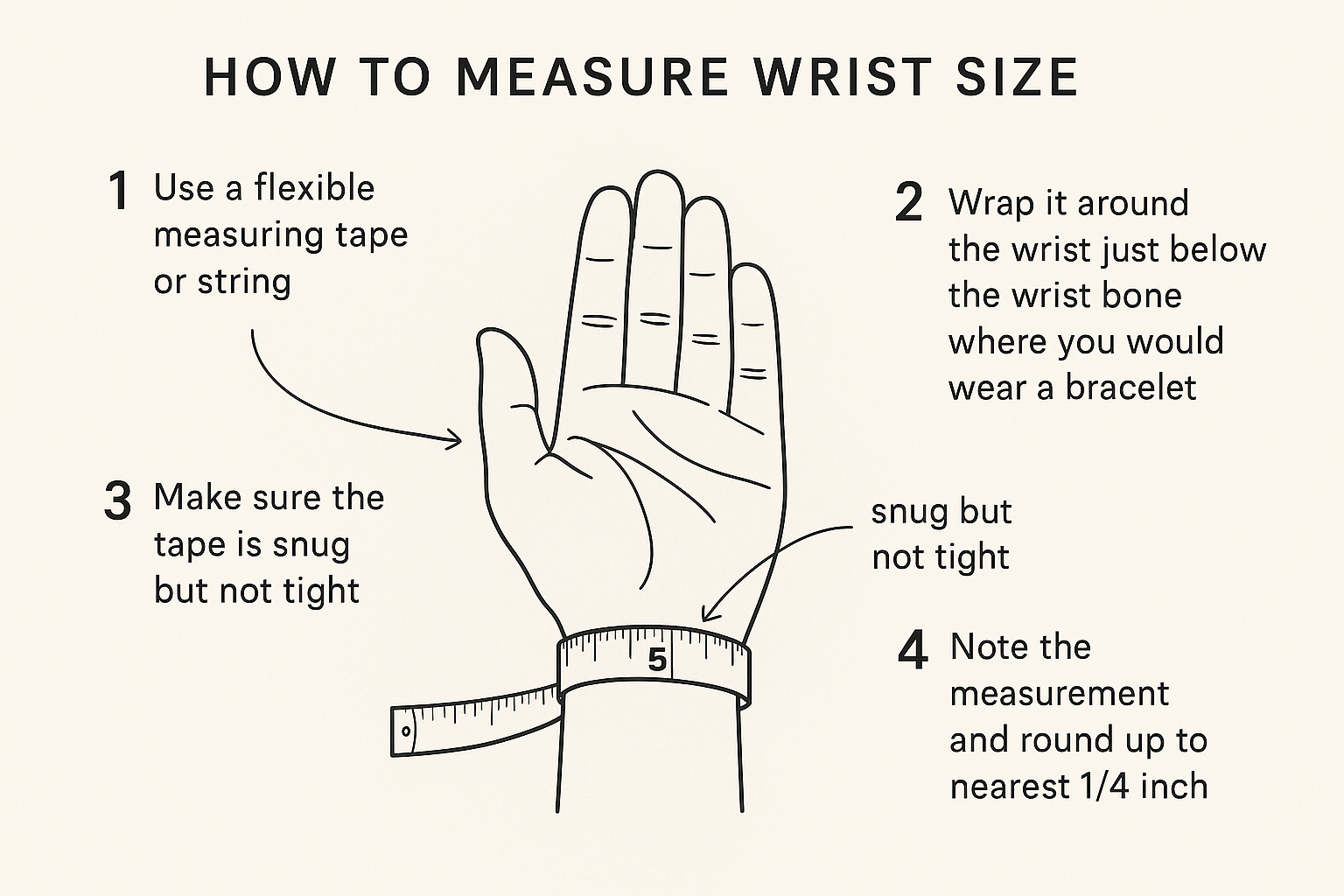 HOW TO MEASURE WRIST SIZE

1 Use a flexible measuring tape or string

2 Wrap it around the wrist just below the wrist bone where you would wear a bracelet

3 Make sure the tape is snug but not tight

snug but not tight

5

4 Note the measurement and round up to nearest 1/4 inch